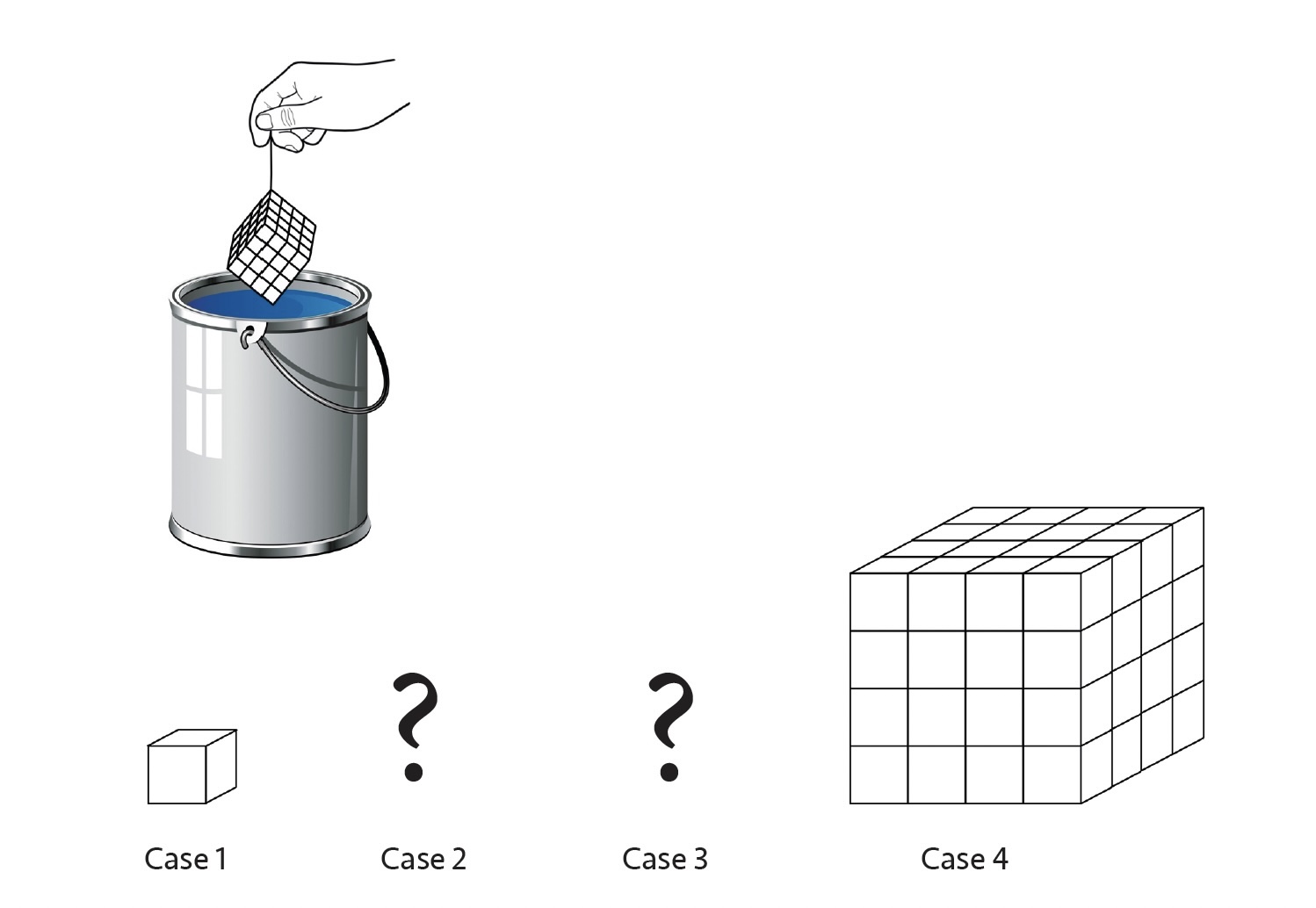 ?

?

Case 1

Case 2

Case 3

Case 4